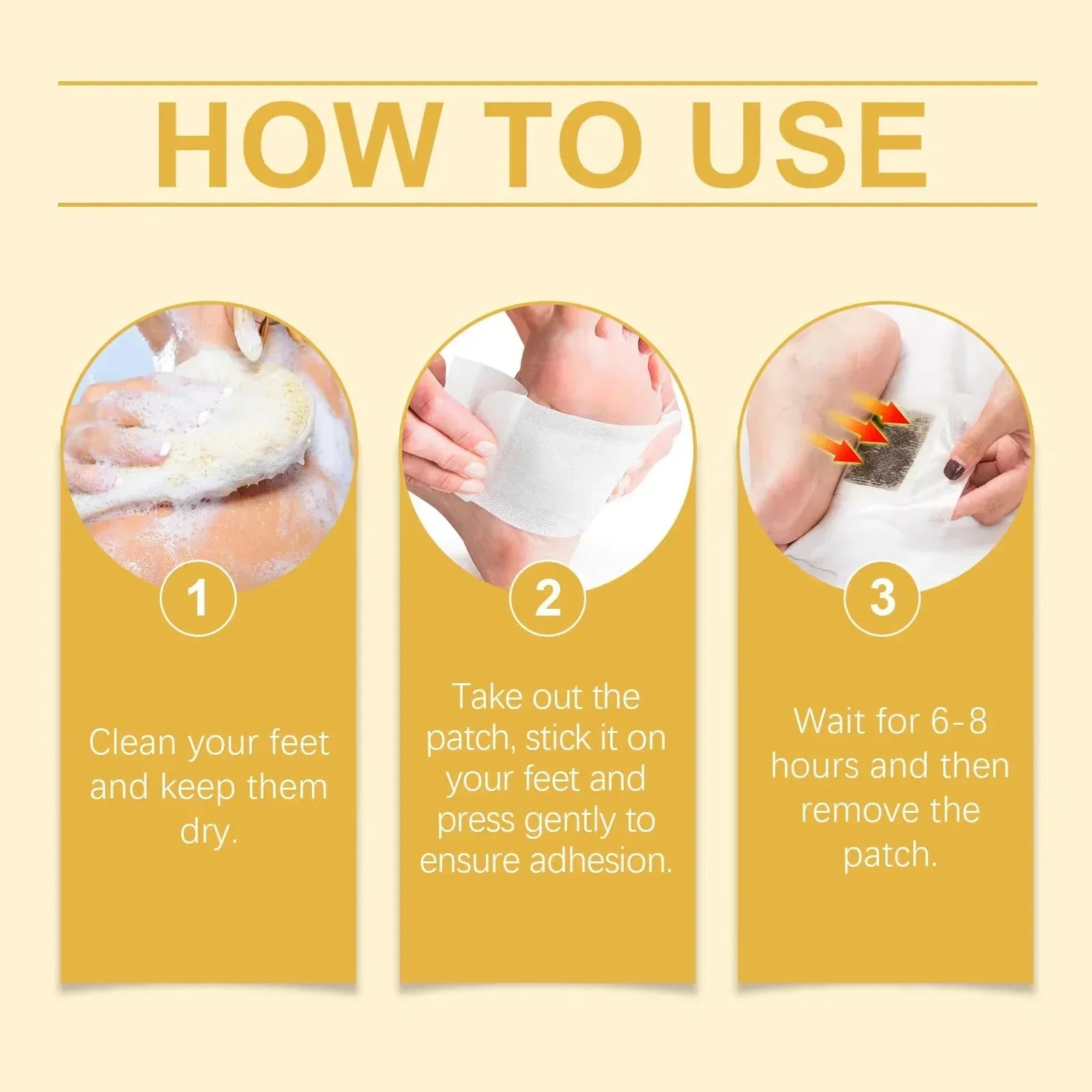 HOW TO USE

1

Clean your feet and keep them dry.

2

Take out the patch, stick it on your feet and press gently to ensure adhesion.

3

Wait for 6-8 hours and then remove the patch.