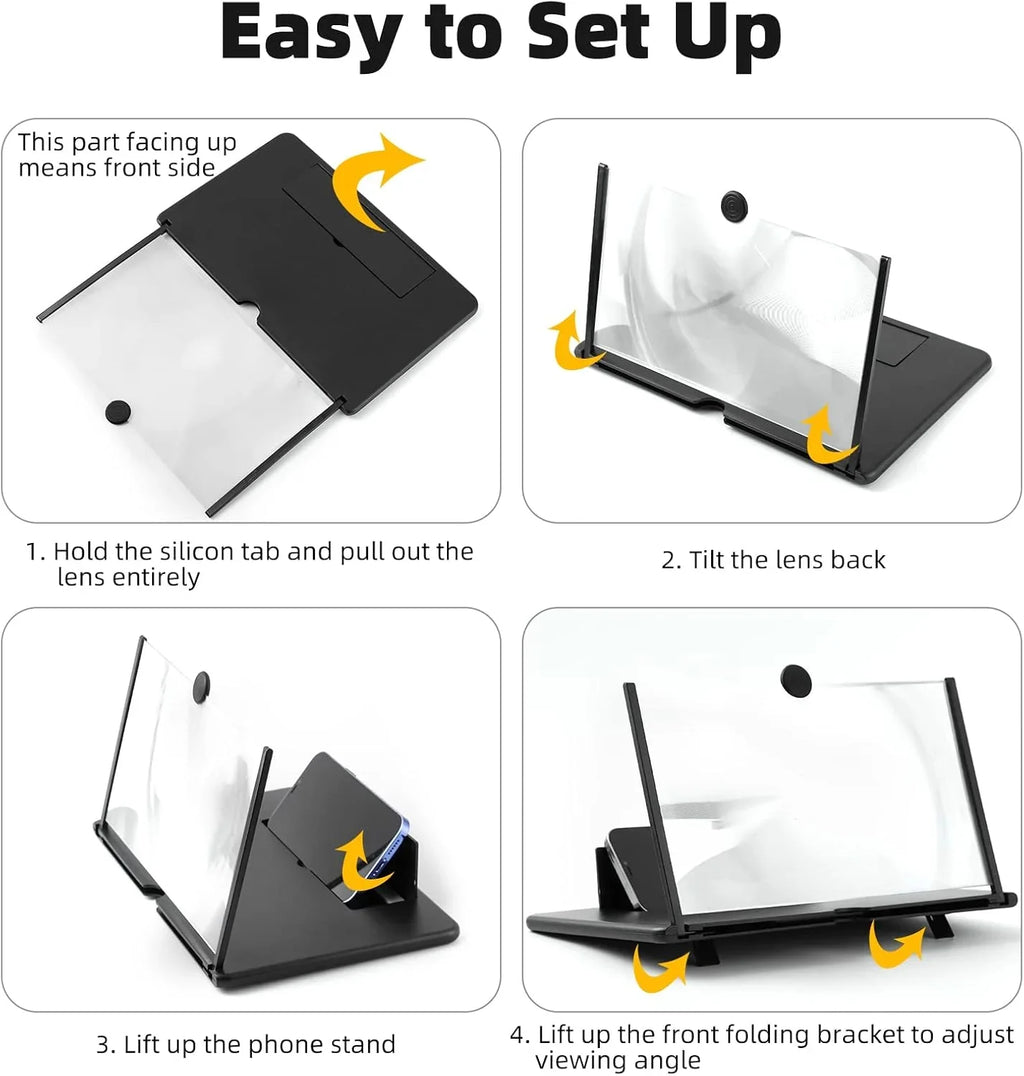 Easy to Set Up

This part facing up means front side

1. Hold the silicon tab and pull out the lens entirely

2. Tilt the lens back

3. Lift up the phone stand

4. Lift up the front folding bracket to adjust viewing angle